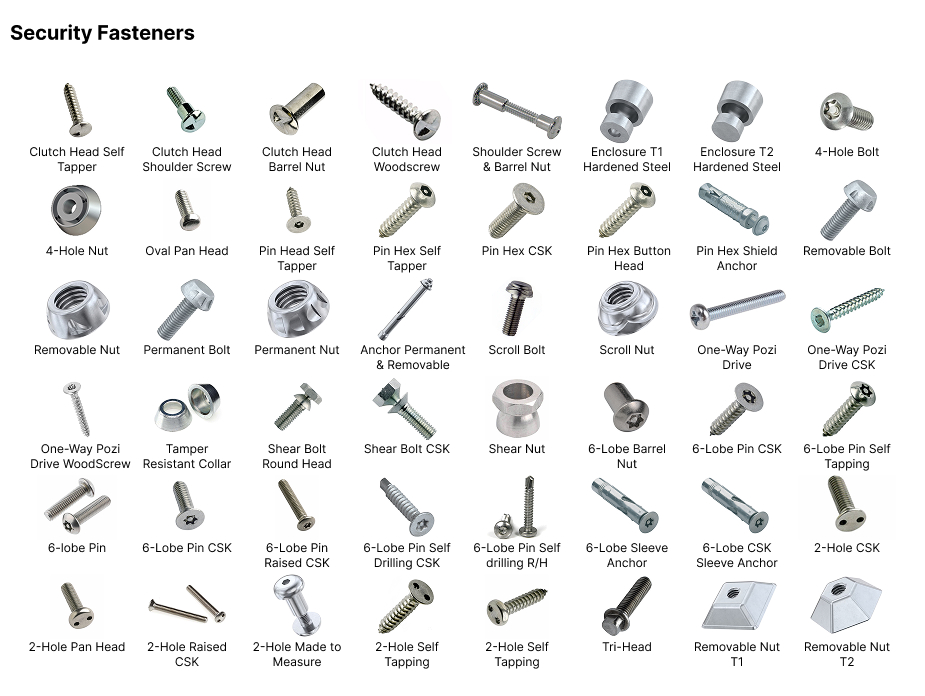 Security Fasteners

Clutch Head Self Tapper

Clutch Head Shoulder Screw

Clutch Head Barrel Nut

Clutch Head Woodscrew

Shoulder Screw & Barrel Nut

Enclosure T1 Hardened Steel

Enclosure T2 Hardened Steel

4-Hole Bolt

4-Hole Nut

Oval Pan Head

Pin Head Self Tapper

Pin Hex Self Tapper

Pin Hex CSK

Pin Hex Button Head

Pin Hex Shield Anchor

Removable Bolt

Removable Nut

Permanent Bolt

Permanent Nut

Anchor Permanent & Removable

Scroll Bolt

Scroll Nut

One-Way Pozi Drive

One-Way Pozi Drive CSK

One-Way Pozi Drive WoodScrew

Tamper Resistant Collar

Shear Bolt Round Head

Shear Bolt CSK

Shear Nut

6-Lobe Barrel Nut

6-Lobe Pin CSK

6-Lobe Pin Self Tapping

6-lobe Pin

6-Lobe Pin CSK

6-Lobe Pin Raised CSK

6-Lobe Pin Self Drilling CSK

6-Lobe Pin Self drilling R/H

6-Lobe Sleeve Anchor

6-Lobe CSK Sleeve Anchor

2-Hole CSK

2-Hole Pan Head

2-Hole Raised CSK

2-Hole Made to Measure

2-Hole Self Tapping

2-Hole Self Tapping

Tri-Head

Removable Nut T1

Removable Nut T2